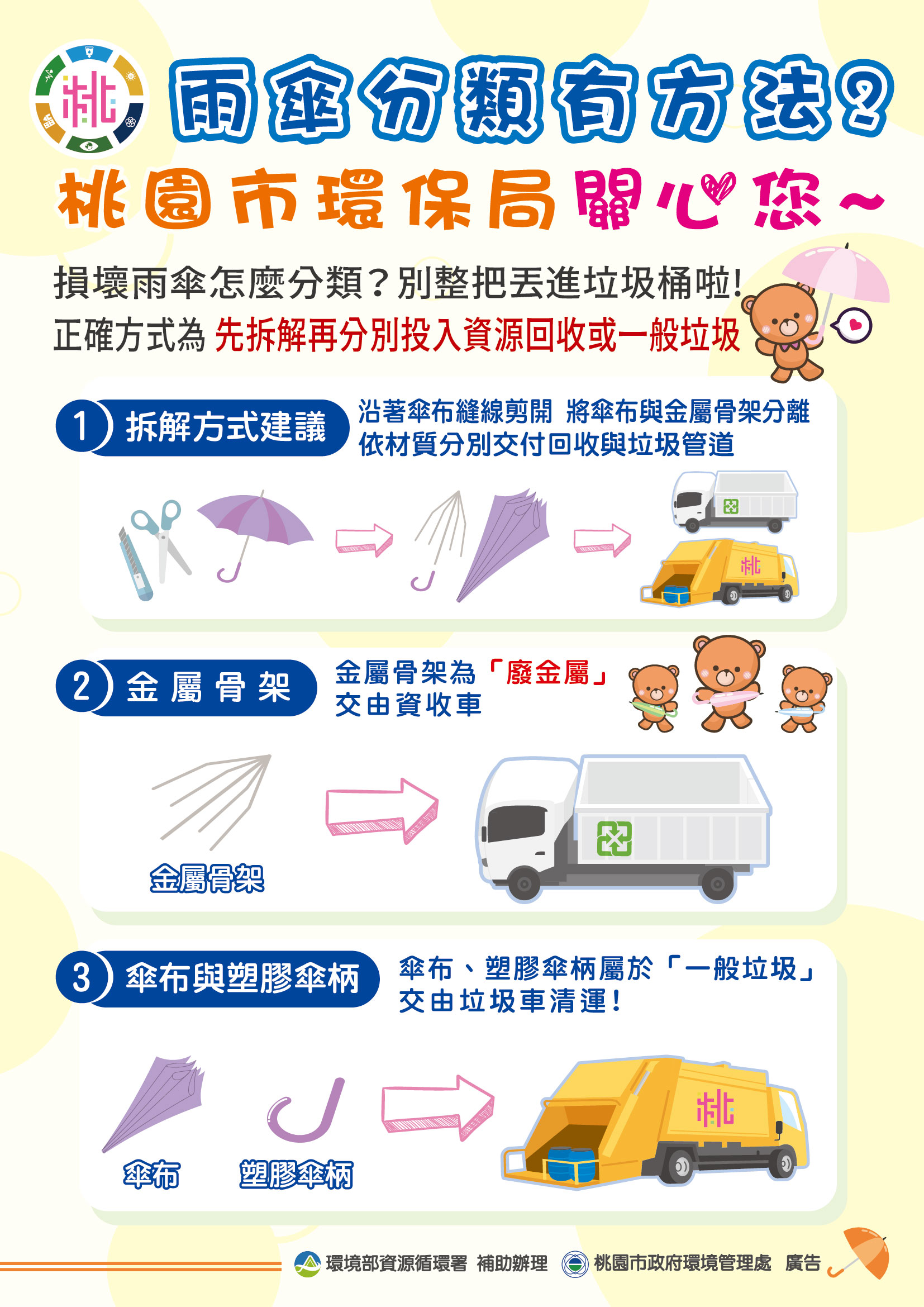 桃

雨傘分類有方法？

桃園市環保局關心您～

損壞雨傘怎麼分類？別整把丟進垃圾桶啦！
正確方式為 先拆解再分別投入資源回收或一般垃圾

1 拆解方式建議
沿著傘布縫線剪開 將傘布與金屬骨架分離
依材質分別交付回收與垃圾管道

桃

2 金屬骨架
金屬骨架為「廢金屬」
交由資收車

金屬骨架

3 傘布與塑膠傘柄
傘布、塑膠傘柄屬於「一般垃圾」
交由垃圾車清運！

傘布 塑膠傘柄

桃

環境部資源循環署 補助辦理 桃園市政府環境管理處 廣告